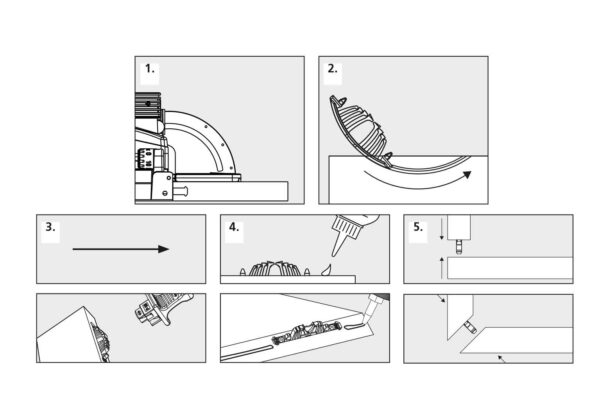 1.

2.

3.

4.

5.